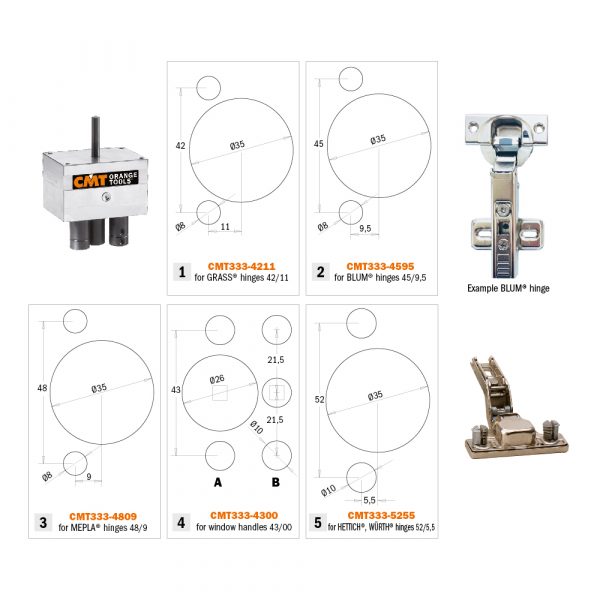 CMT ORANGE TOOLS

42
Ø35
Ø8
11
1 CMT333-4211
for GRASS® hinges 42/11

45
Ø35
Ø8
9,5
2 CMT333-4595
for BLUM® hinges 45/9,5

Example BLUM® hinge

48
Ø35
Ø8
9
3 CMT333-4809
for MEPLA® hinges 48/9

43
Ø26
21,5
21,5
Ø10
A
B
4 CMT333-4300
for window handles 43/00

52
Ø35
Ø10
5,5
5 CMT333-5255
for HETTICH®, WÜRTH® hinges 52/5,5